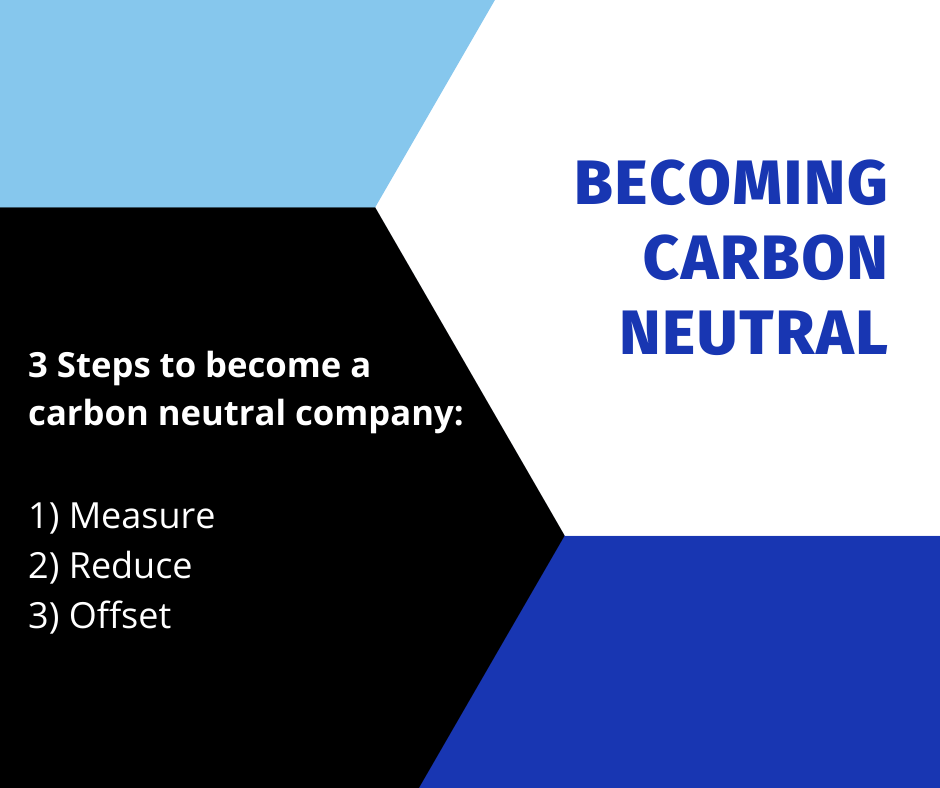 BECOMING CARBON NEUTRAL

3 Steps to become a carbon neutral company:

1) Measure
2) Reduce
3) Offset